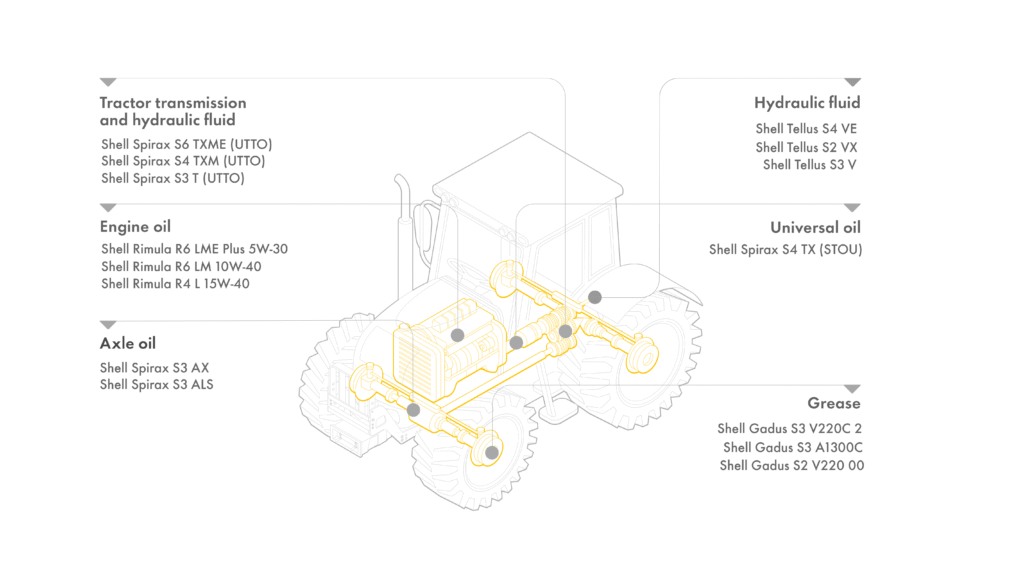 Tractor transmission and hydraulic fluid

Shell Spirax S6 TXME (UTTO)
Shell Spirax S4 TXM (UTTO)
Shell Spirax S3 T (UTTO)

Engine oil

Shell Rimula R6 LME Plus 5W-30
Shell Rimula R6 LM 10W-40
Shell Rimula R4 L 15W-40

Axle oil

Shell Spirax S3 AX
Shell Spirax S3 ALS

Hydraulic fluid

Shell Tellus S4 VE
Shell Tellus S2 VX
Shell Tellus S3 V

Universal oil

Shell Spirax S4 TX (STOU)

Grease

Shell Gadus S3 V220C 2
Shell Gadus S3 A1300C
Shell Gadus S2 V220 00